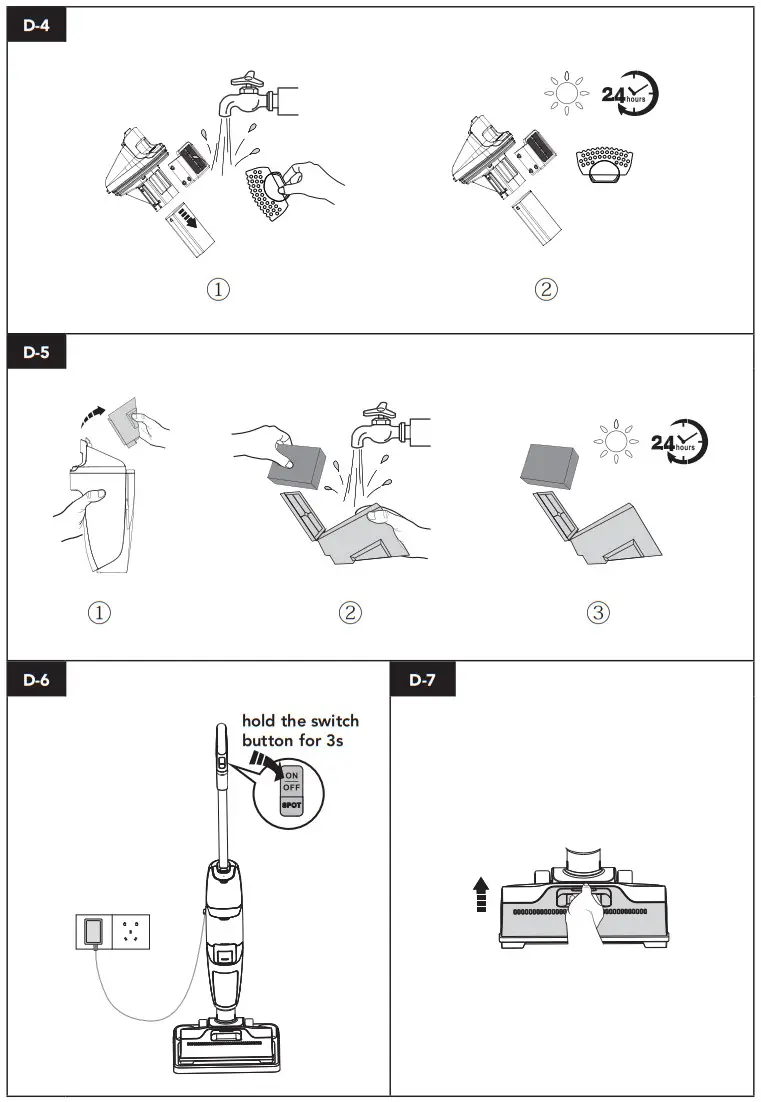 D-4

24 hours

①

②

D-5

24 hours

①

②

③

D-6

hold the switch button for 3s

ON
OFF
SPOT

D-7