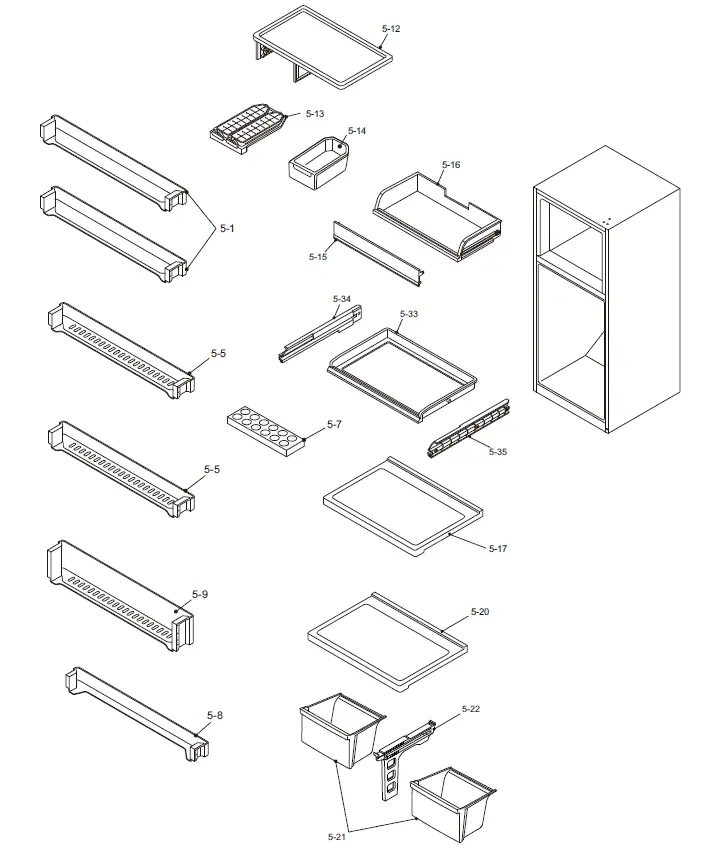 5-12
5-13
5-14
5-16
5-1
5-15
5-34
5-33
5-5
5-7
5-35
5-5
5-17
5-9
5-20
5-8
5-22
5-21