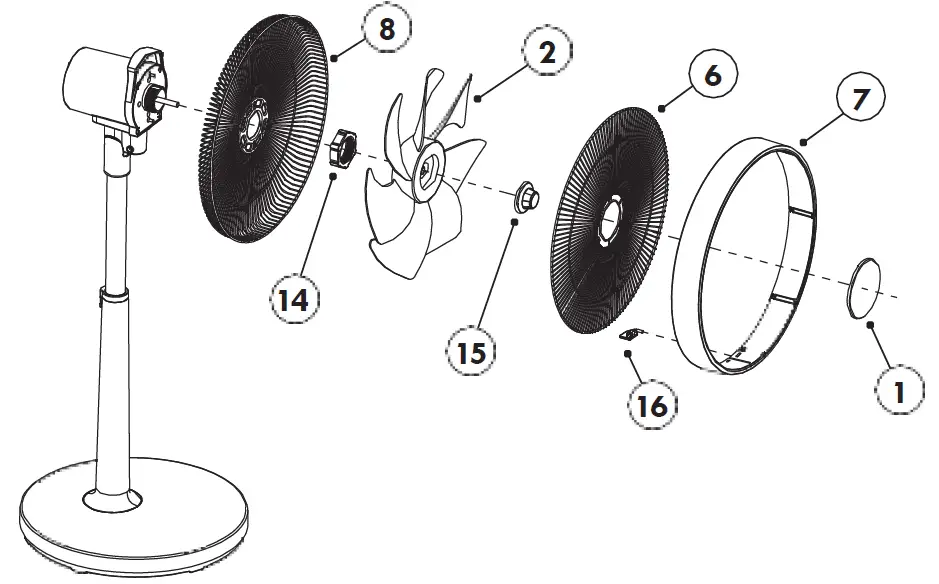 8
2
6
7
14
15
16
1