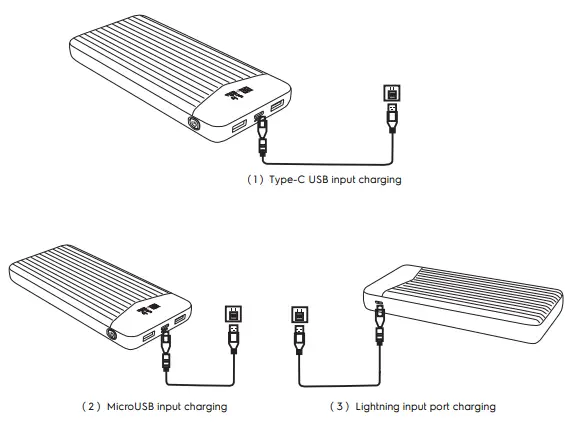 （1）Type-C USB input charging

（2）MicroUSB input charging

（3）Lightning input port charging