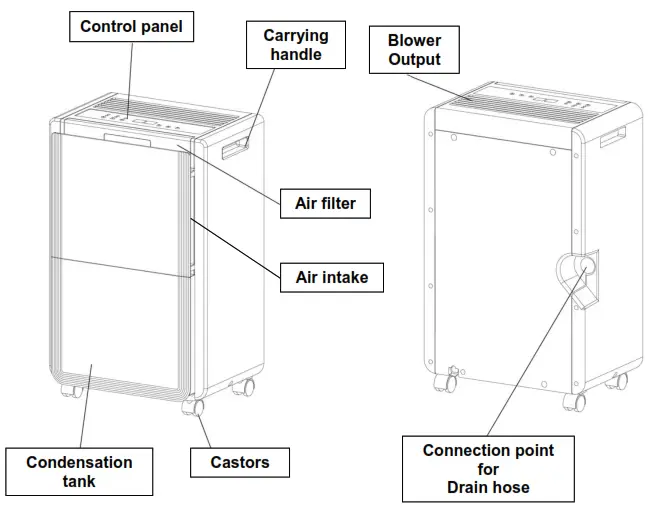 Control panel

Carrying handle

Blower Output

Air filter

Air intake

Condensation tank

Castors

Connection point for Drain hose