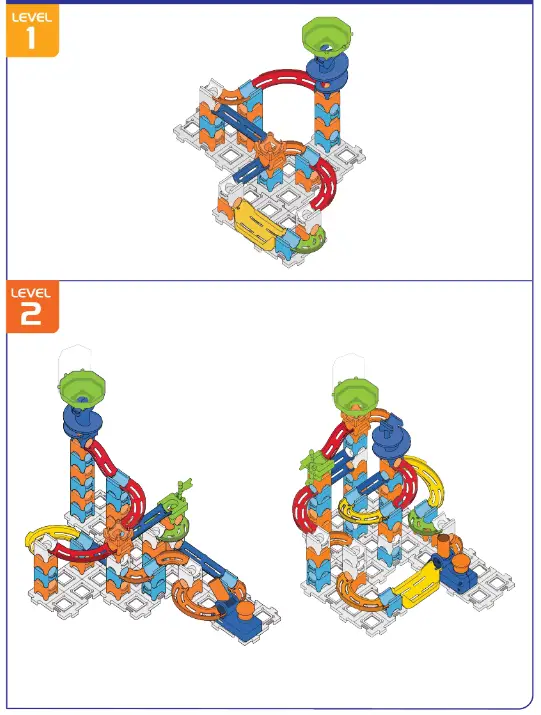 LEVEL
1

LEVEL
2