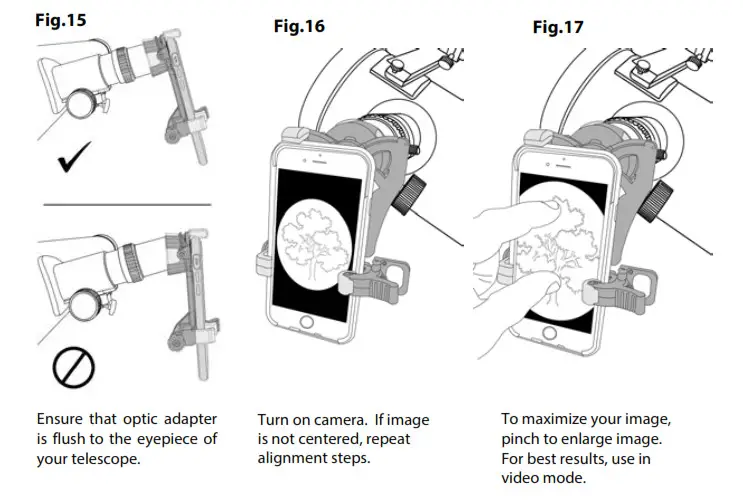 Fig.15

Ensure that optic adapter is flush to the eyepiece of your telescope.

Fig.16

Turn on camera. If image is not centered, repeat alignment steps.

Fig.17

To maximize your image, pinch to enlarge image. For best results, use in video mode.