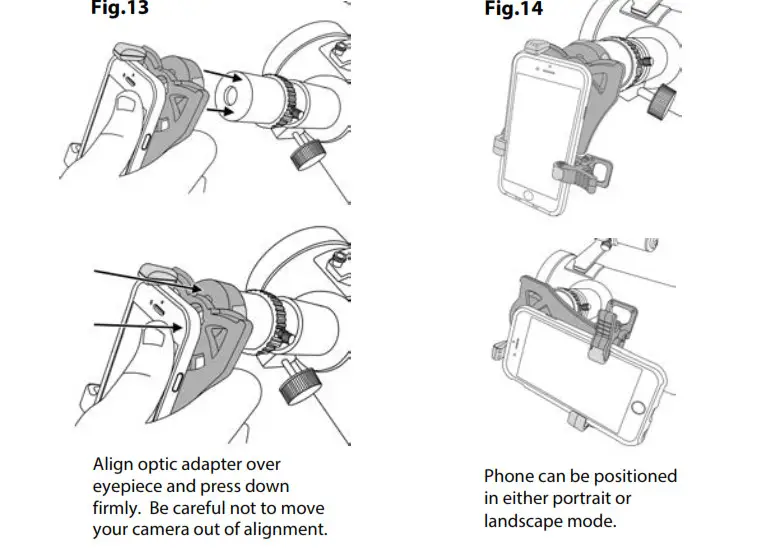 Fig.13

Align optic adapter over eyepiece and press down firmly. Be careful not to move your camera out of alignment.

Fig.14

Phone can be positioned in either portrait or landscape mode.