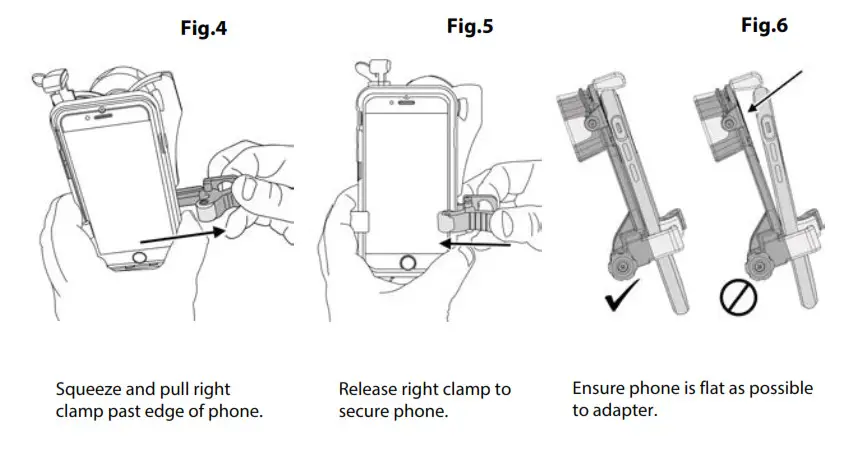 Fig.4

Squeeze and pull right clamp past edge of phone.

Fig.5

Release right clamp to secure phone.

Fig.6

Ensure phone is flat as possible to adapter.