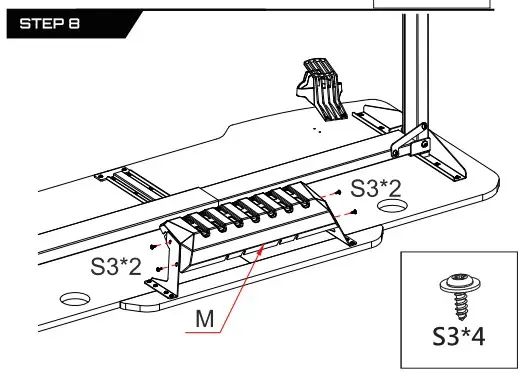 STEP 8

S3*2

S3*2

M

S3*4