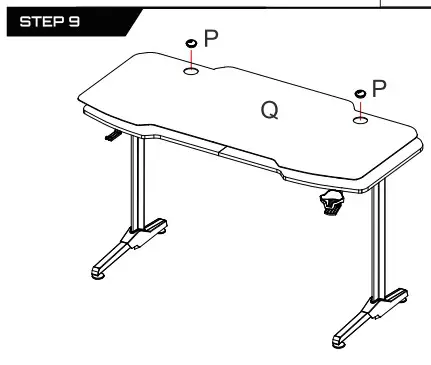 STEP 9

P

P

Q