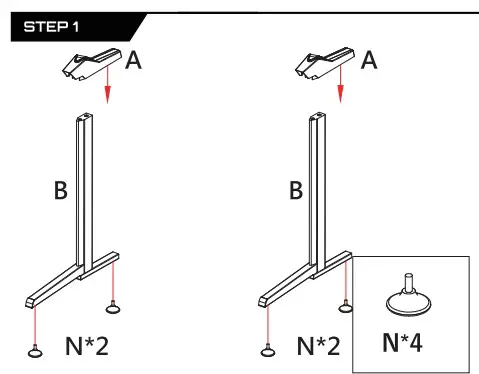 STEP 1

A

B

N*2

A

B

N*2

N*4