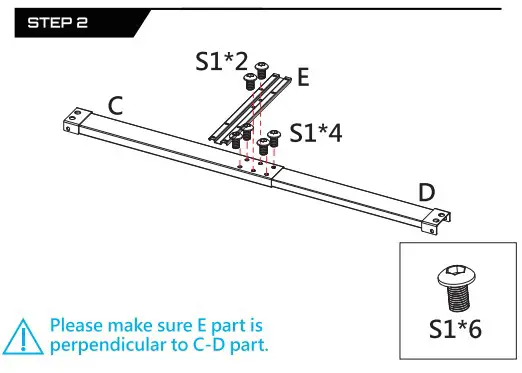 STEP 2

S1*2

E

C

S1*4

D

S1*6

Please make sure E part is perpendicular to C-D part.