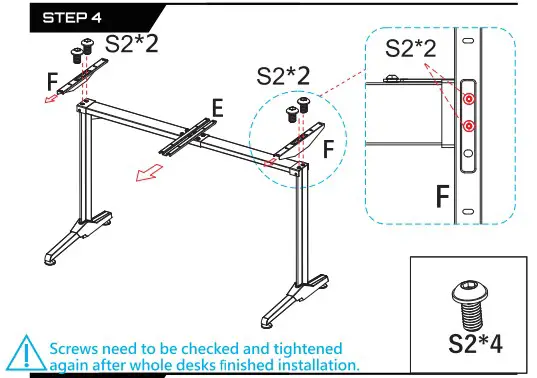 STEP 4

S2*2

F

E

S2*2

F

S2*2

F

S2*4

Screws need to be checked and tightened again after whole desks finished installation.