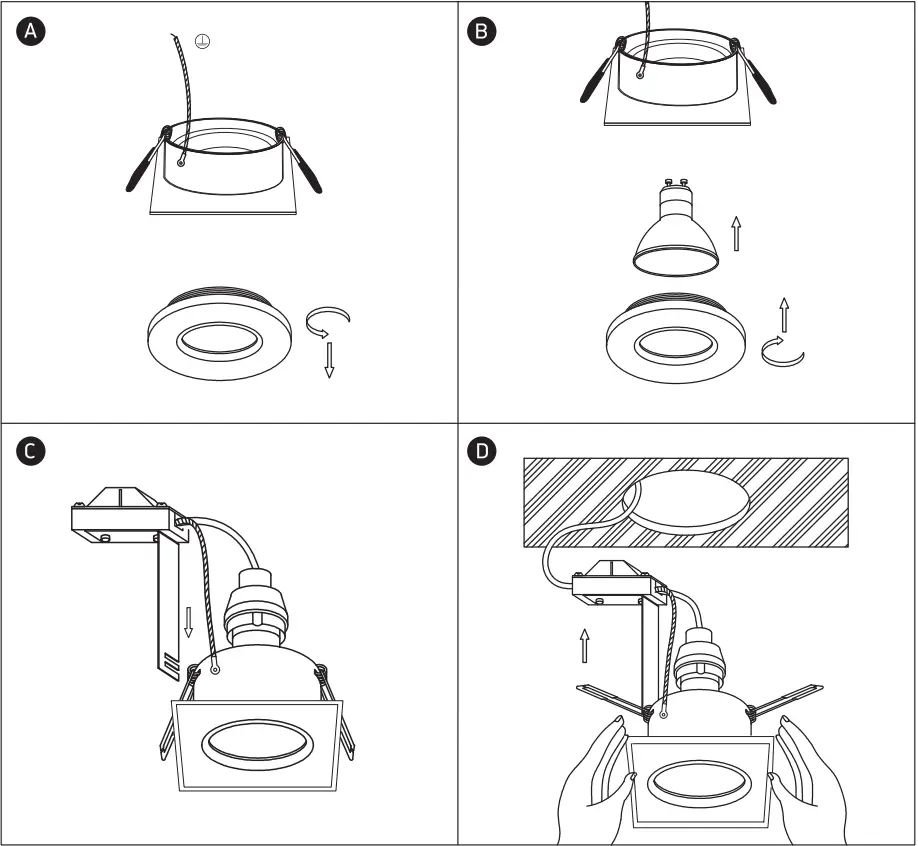 A

B

C

D