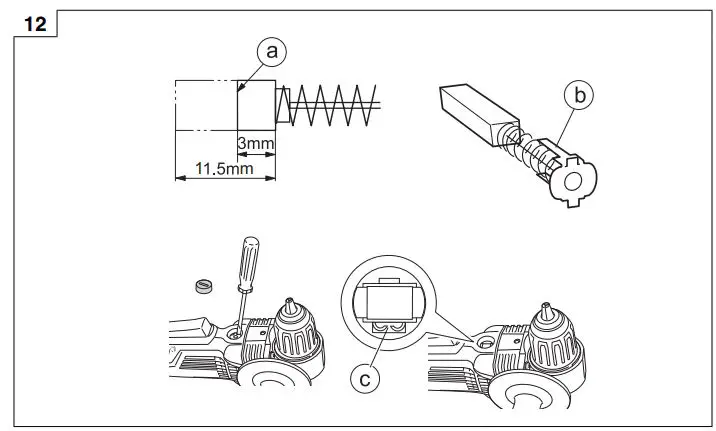 12

a

3mm

11.5mm

b

c