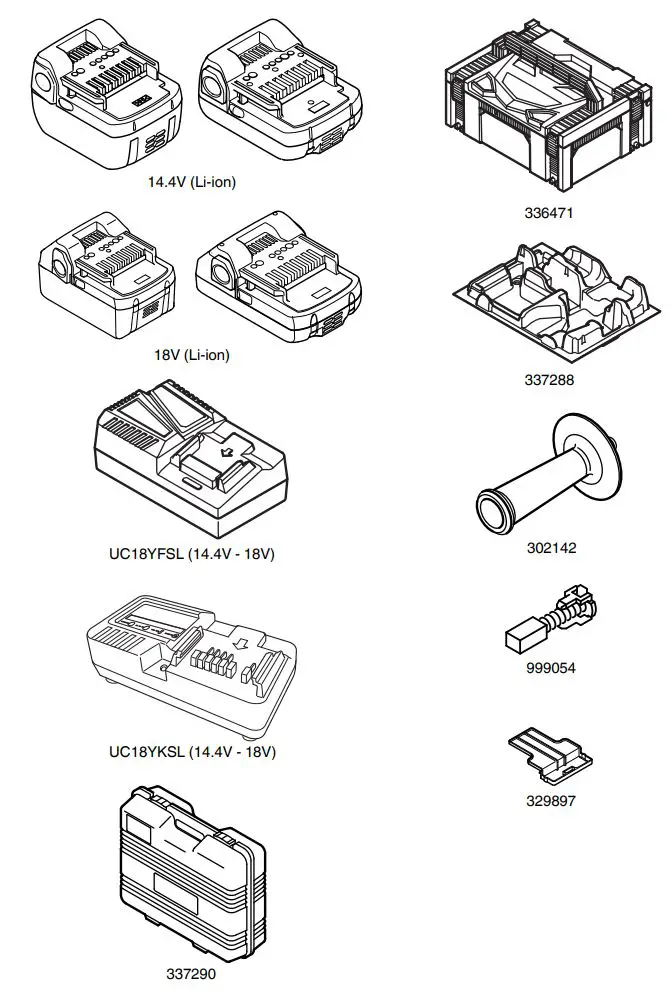 14.4V (Li-ion)

18V (Li-ion)

UC18YFSL (14.4V - 18V)

UC18YKSL (14.4V - 18V)

337290

336471

337288

302142

999054

329897