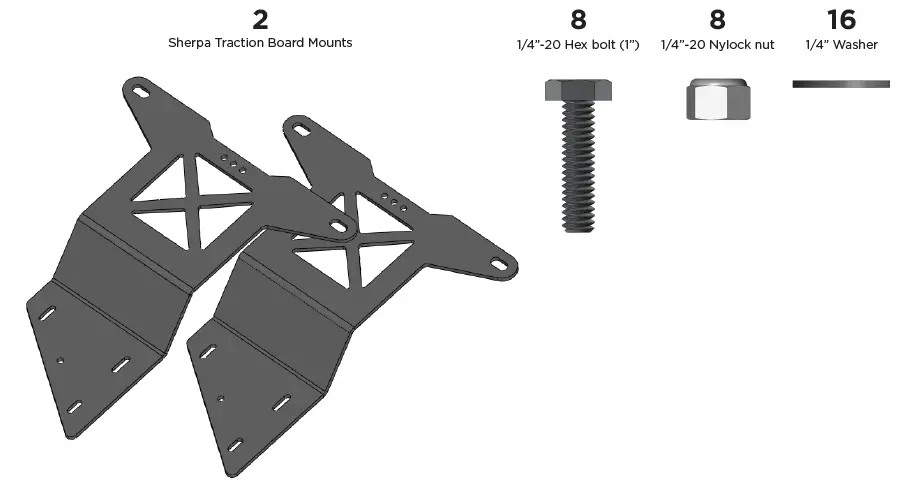 2
Sherpa Traction Board Mounts

8
1/4"-20 Hex bolt (1")

8
1/4"-20 Nylock nut

16
1/4" Washer