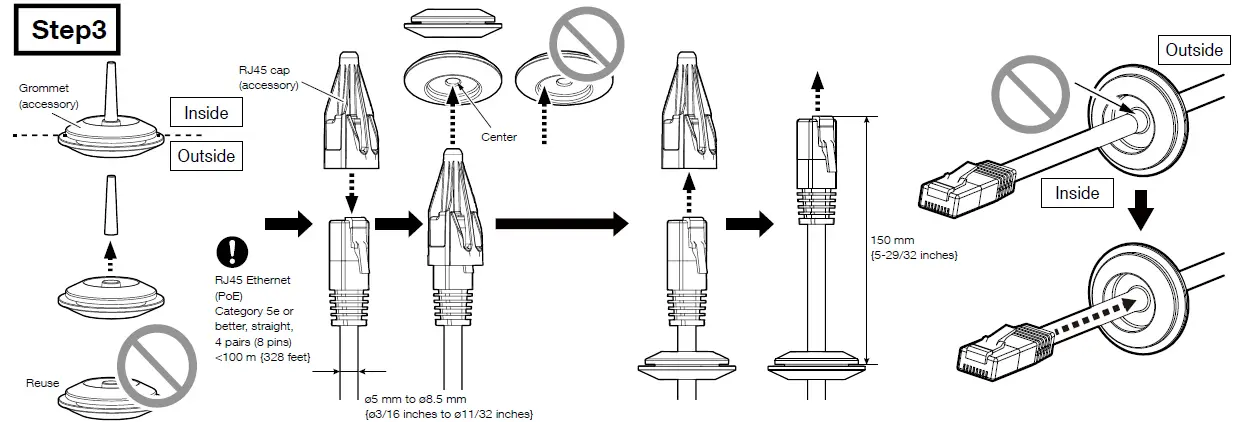 Step3

Grommet (accessory)

Inside

Outside

Reuse

RJ45 cap (accessory)

RJ45 Ethernet (PoE) Category 5e or better, straight, 4 pairs (8 pins) <100 m {328 feet}

ø5 mm to ø8.5 mm {ø3/16 inches to ø11/32 inches}

Center

150 mm {5-29/32 inches}

Outside

Inside