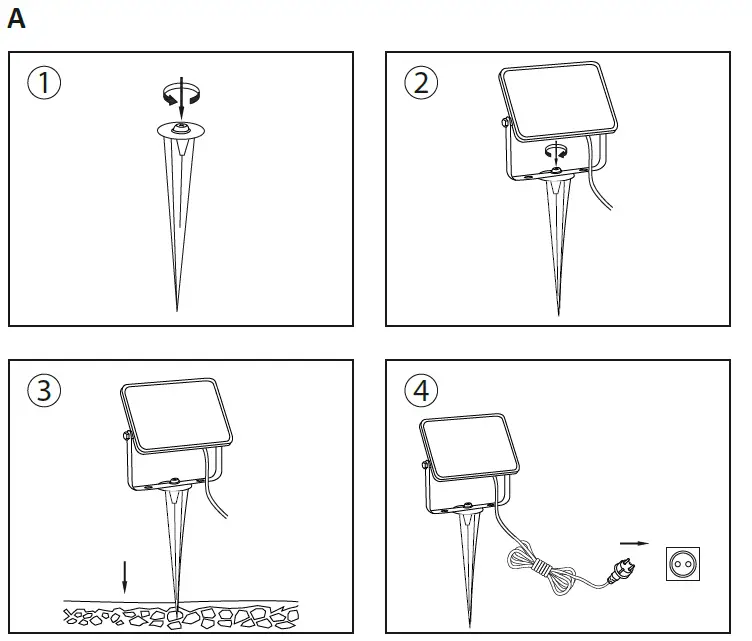 A

1

2

3

4