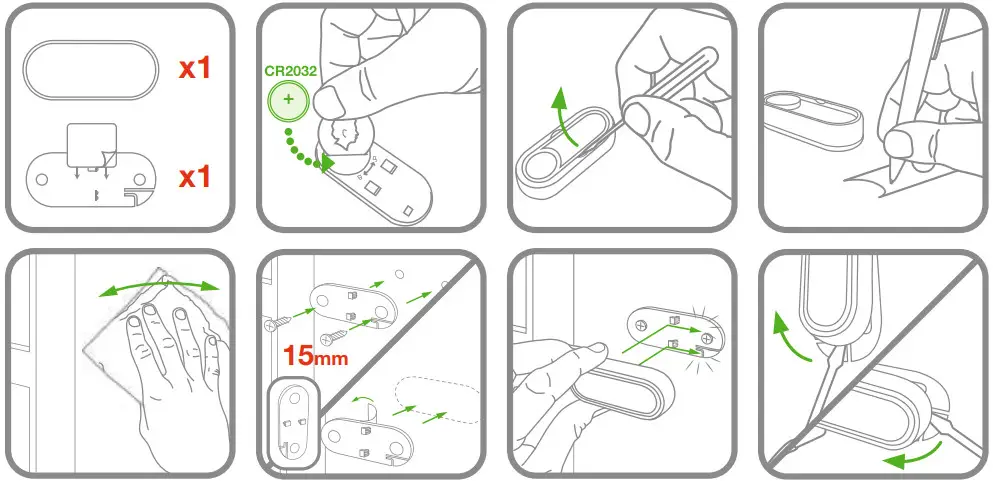 x1

x1

CR2032

+

15mm