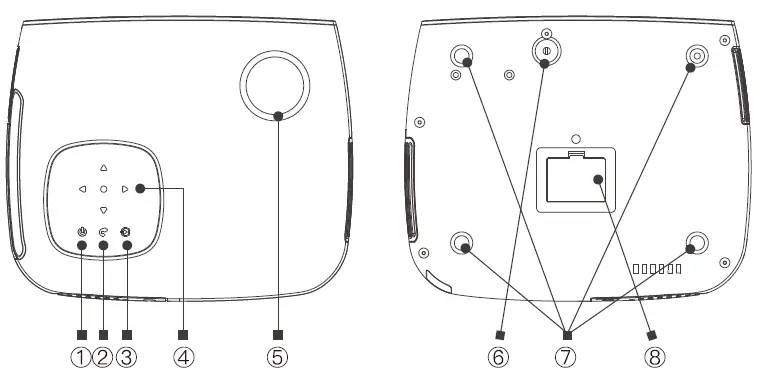 ①②③ ④ ⑤ ⑥ ⑦ ⑧