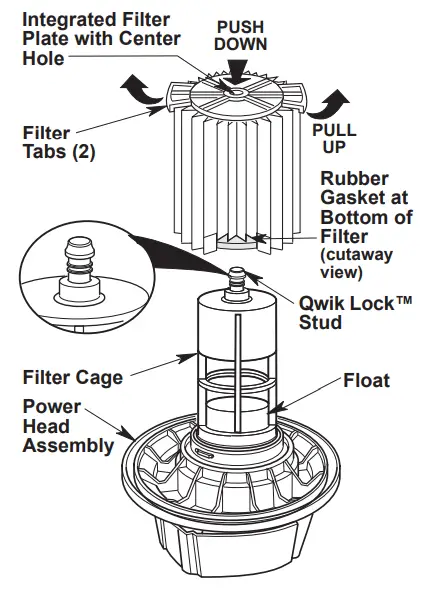 Integrated Filter Plate with Center Hole

PUSH DOWN

Filter Tabs (2)

PULL UP

Rubber Gasket at Bottom of Filter (cutaway view)

Qwik Lock™ Stud

Filter Cage

Float

Power Head Assembly