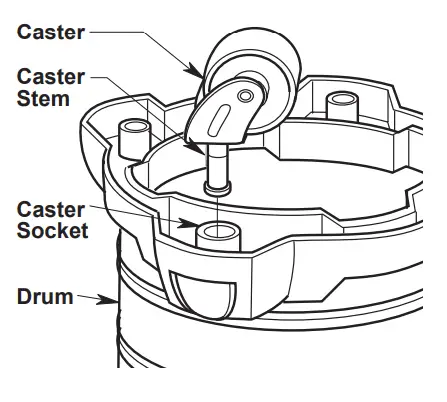 Caster

Caster Stem

Caster Socket

Drum