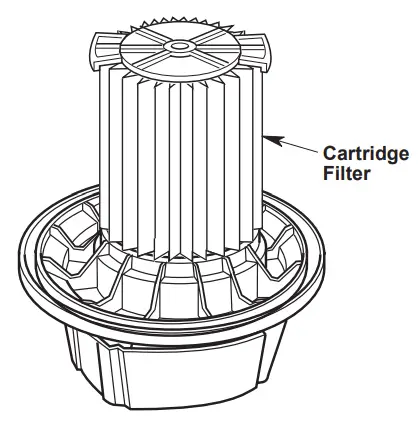 Cartridge Filter