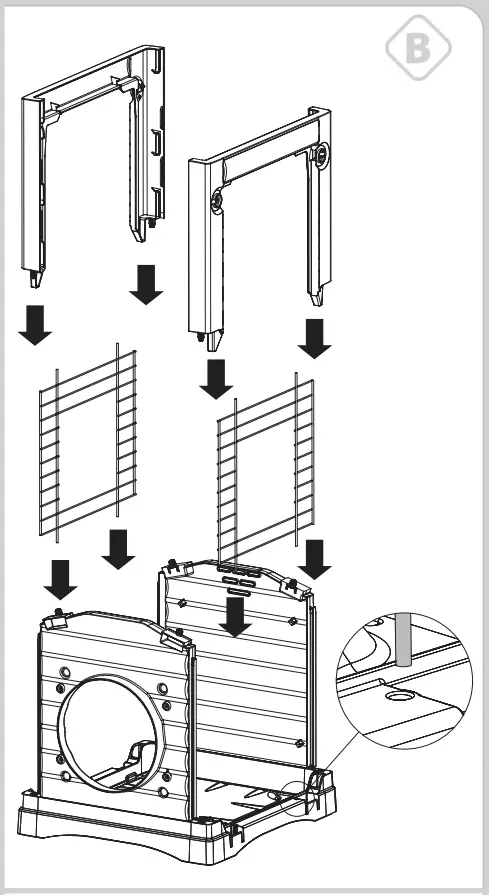 B