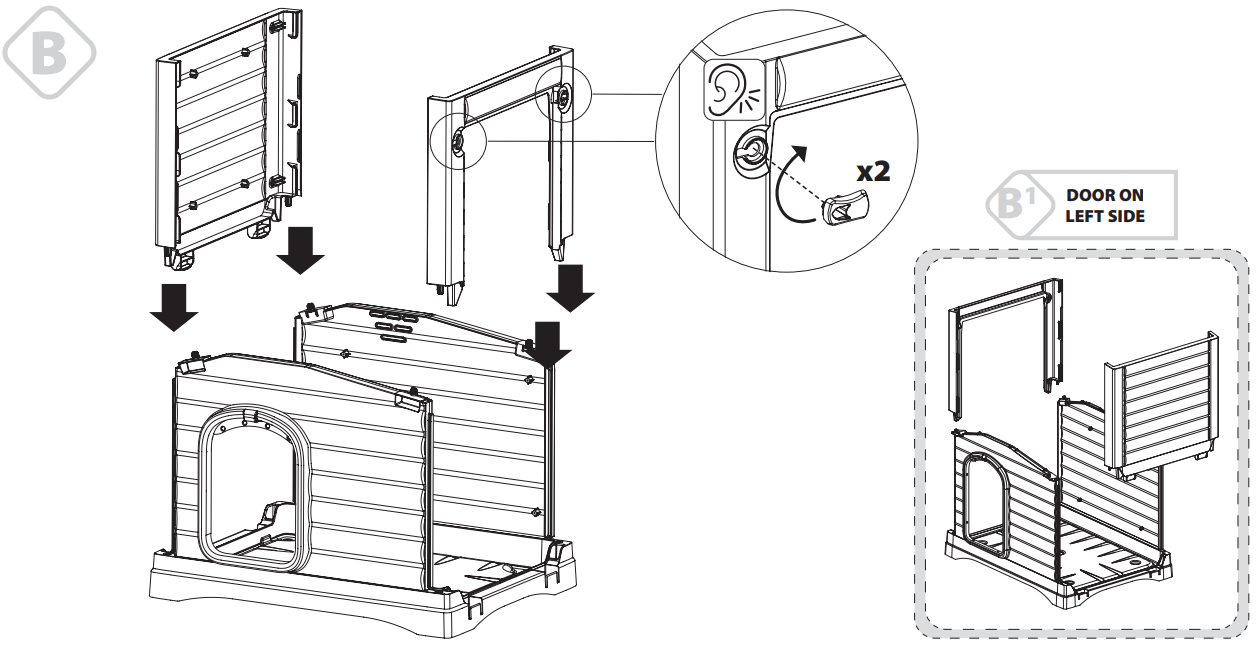 B

x2

B¹ DOOR ON LEFT SIDE