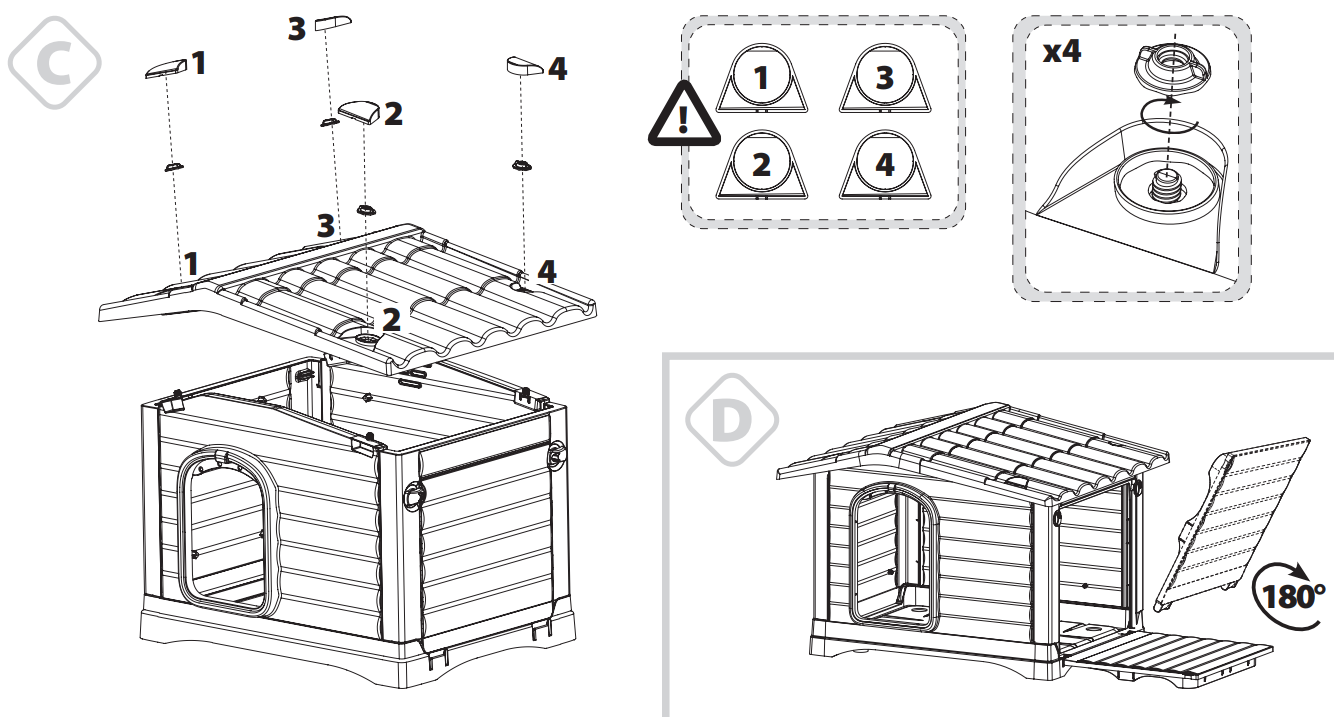 C

3

1

4

2

3

1

4

2

!

1

3

2

4

x4

D

180°