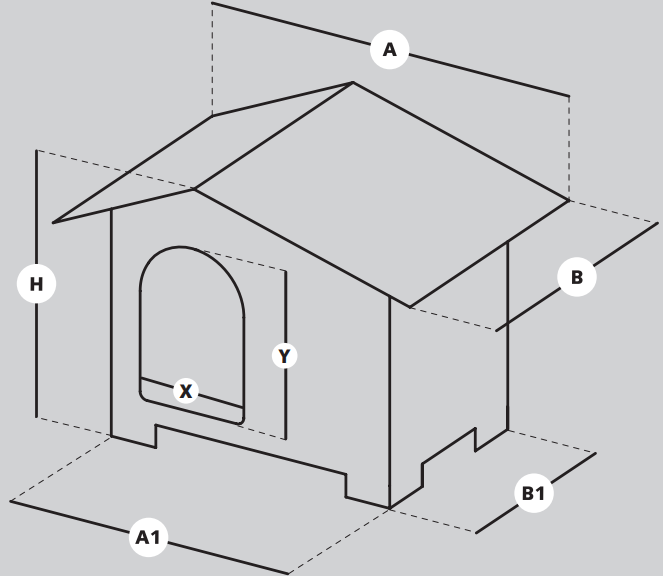 A
H
B
Y
X
B1
A1