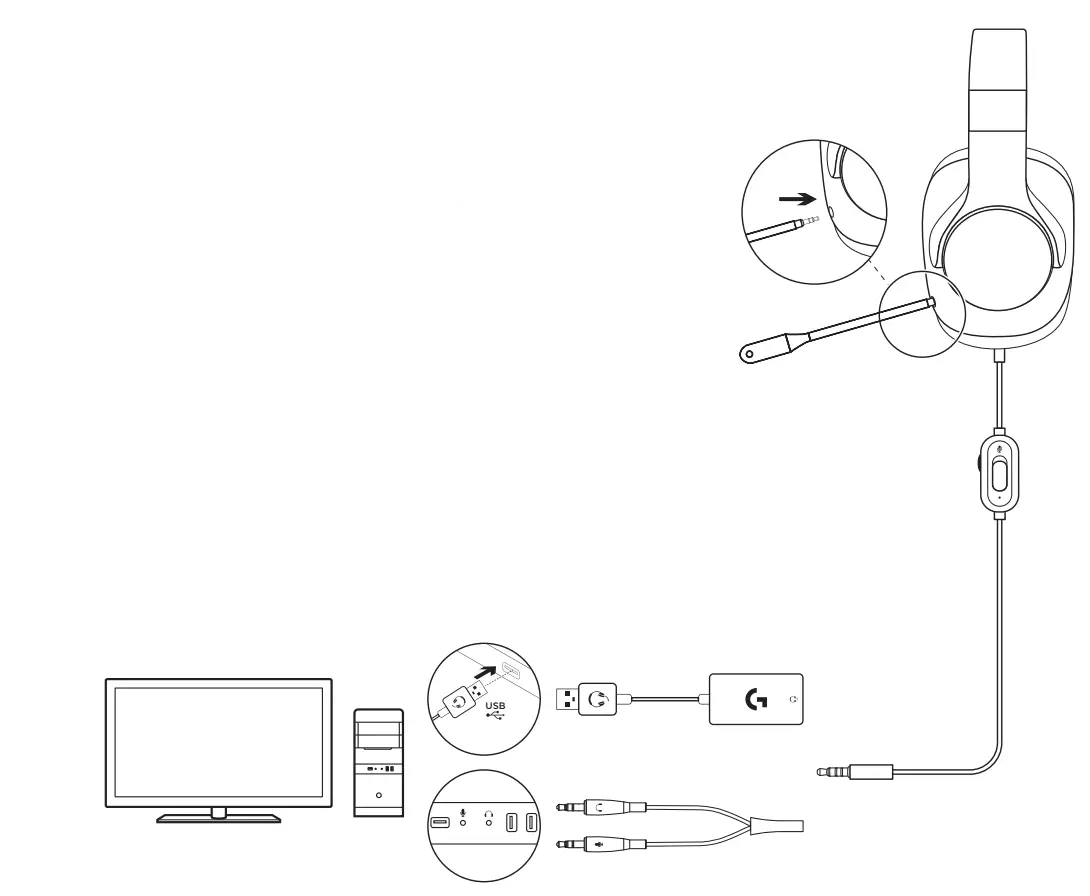 USB