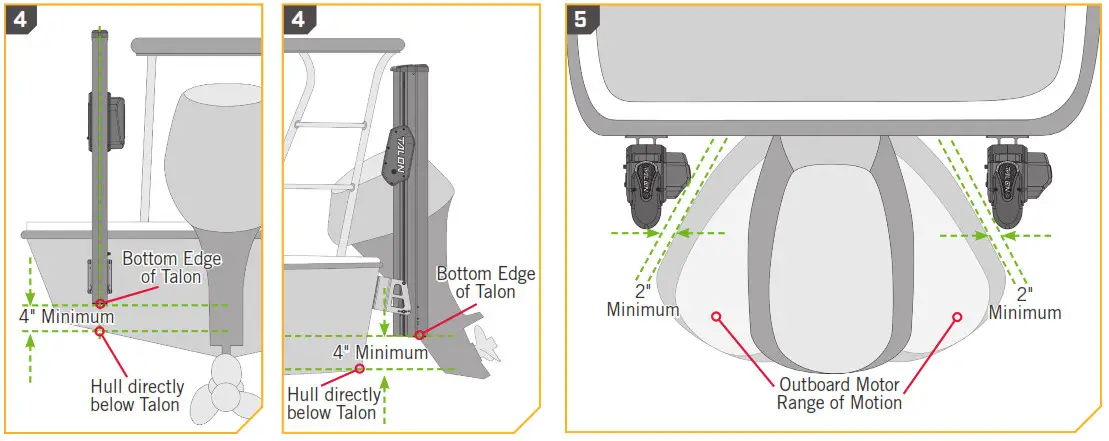 4

Bottom Edge of Talon

4" Minimum

Hull directly below Talon

4

TALON

Bottom Edge of Talon

4" Minimum

Hull directly below Talon

5

TALON

TALON

2" Minimum

2" Minimum

Outboard Motor Range of Motion