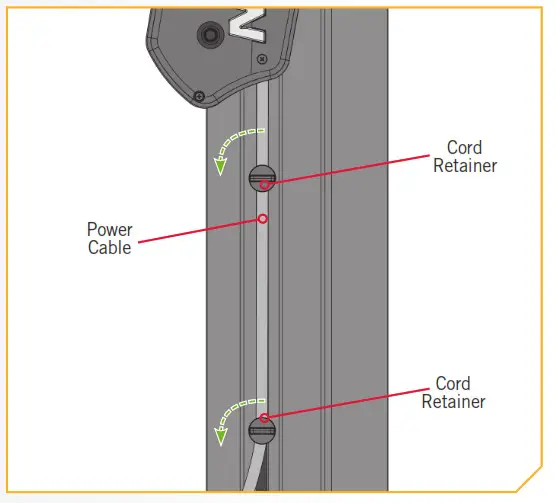 Cord Retainer

Power Cable

Cord Retainer