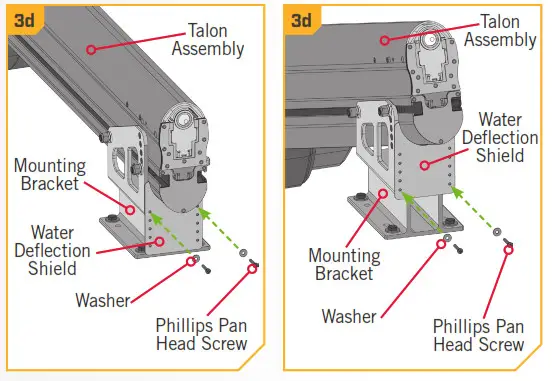 3d

Talon Assembly

Mounting Bracket

Water Deflection Shield

Washer

Phillips Pan Head Screw

3d

Talon Assembly

Water Deflection Shield

Mounting Bracket

Washer

Phillips Pan Head Screw