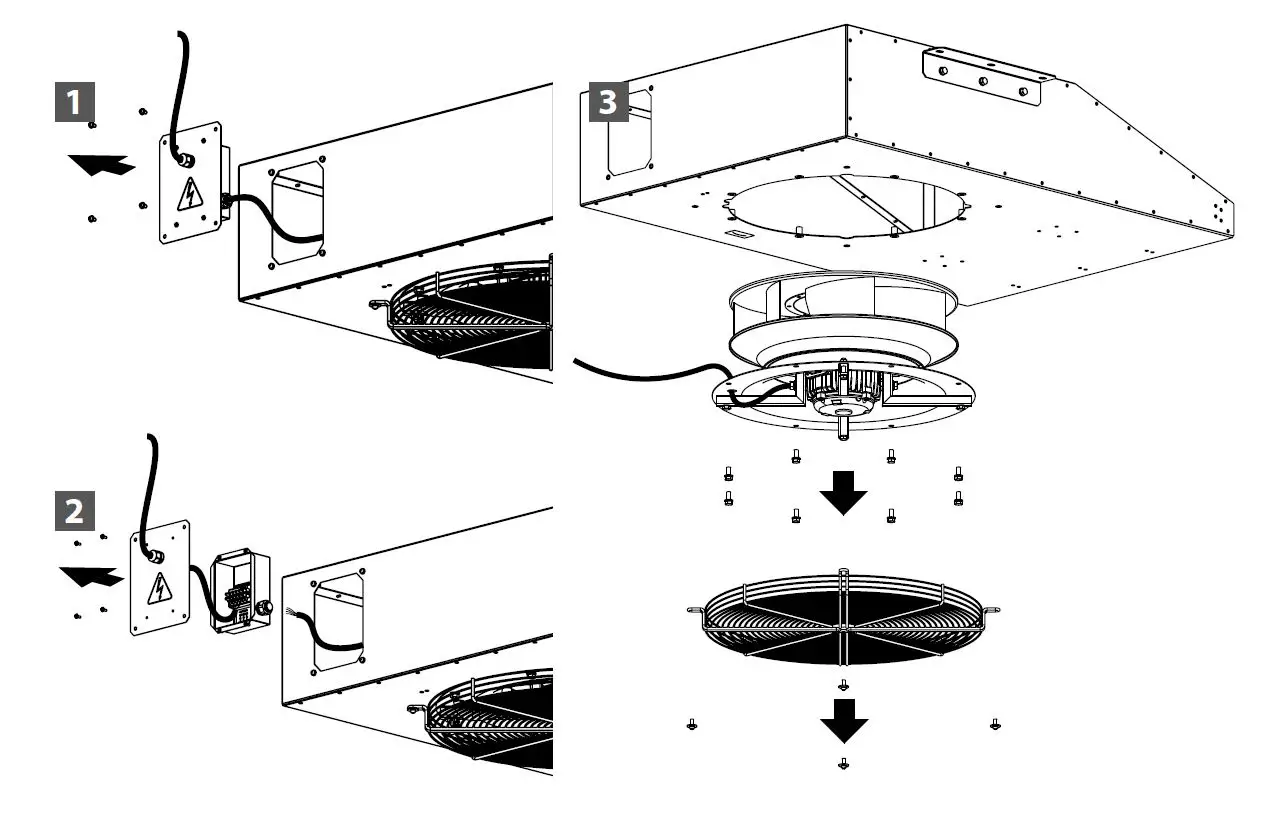 1

2

3