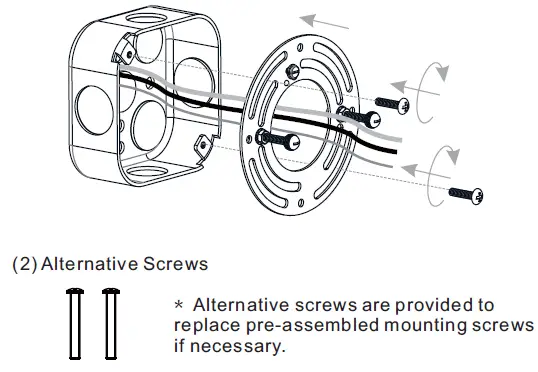 (2) Alternative Screws

* Alternative screws are provided to replace pre-assembled mounting screws if necessary.