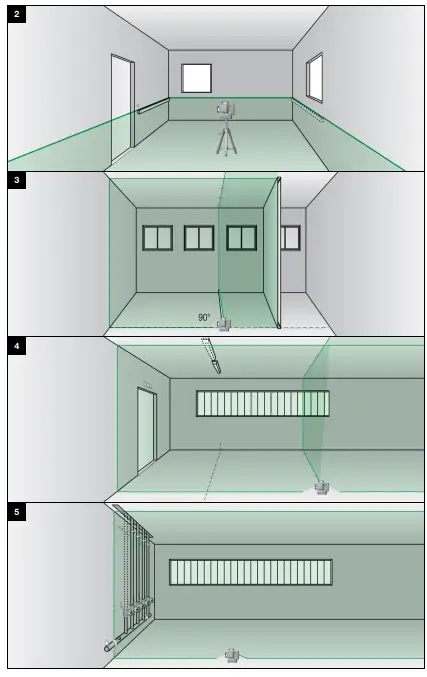 2

3

90°

4

5