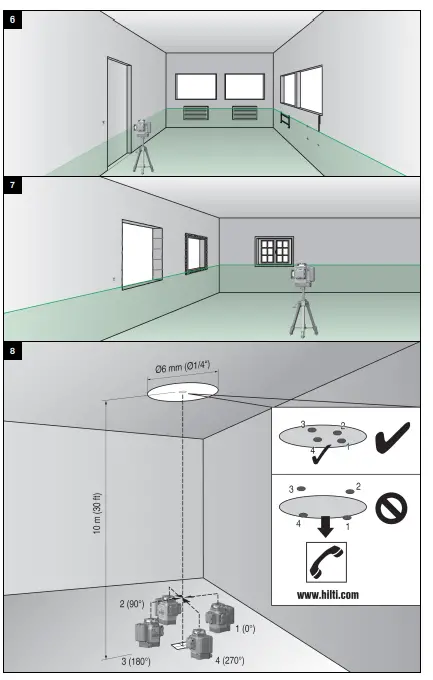 6

7

8

Ø6 mm (Ø1/4")

10 m (30 ft)

3
2
4
1

3
2
4
1

www.hilti.com

2 (90°)
1 (0°)
3 (180°)
4 (270°)