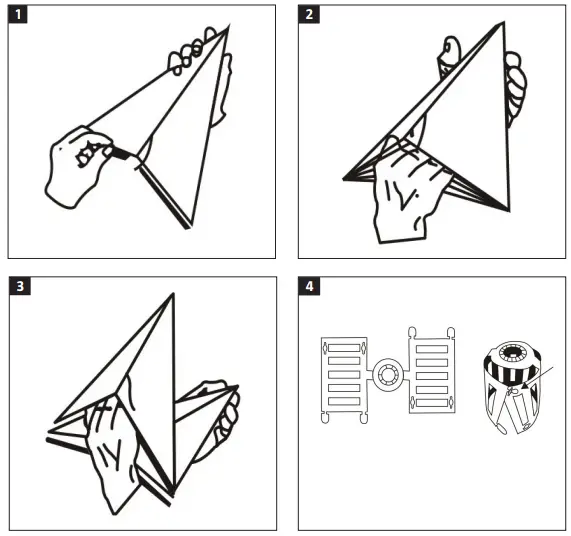 1

2

3

4