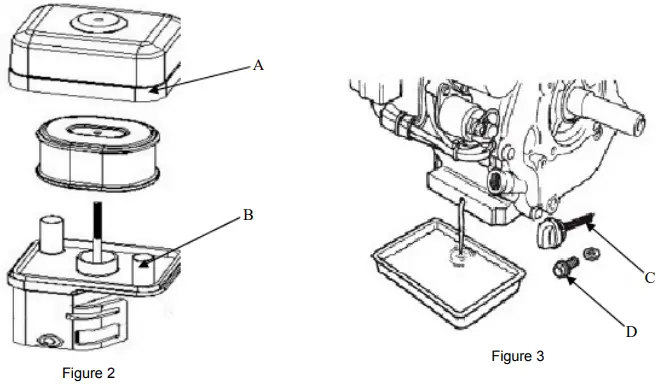 A

B

Figure 2

C

D

Figure 3