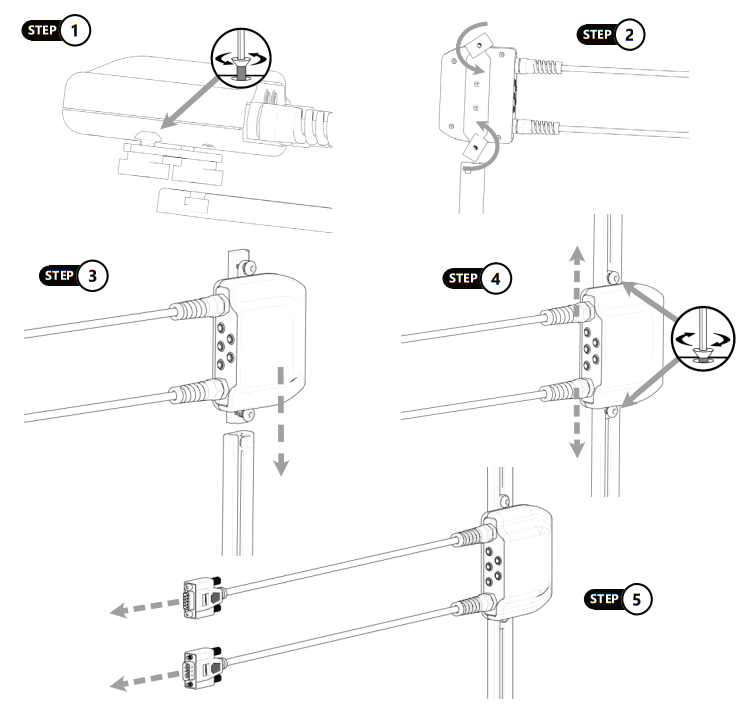 STEP 1

STEP 2

STEP 3

STEP 4

STEP 5