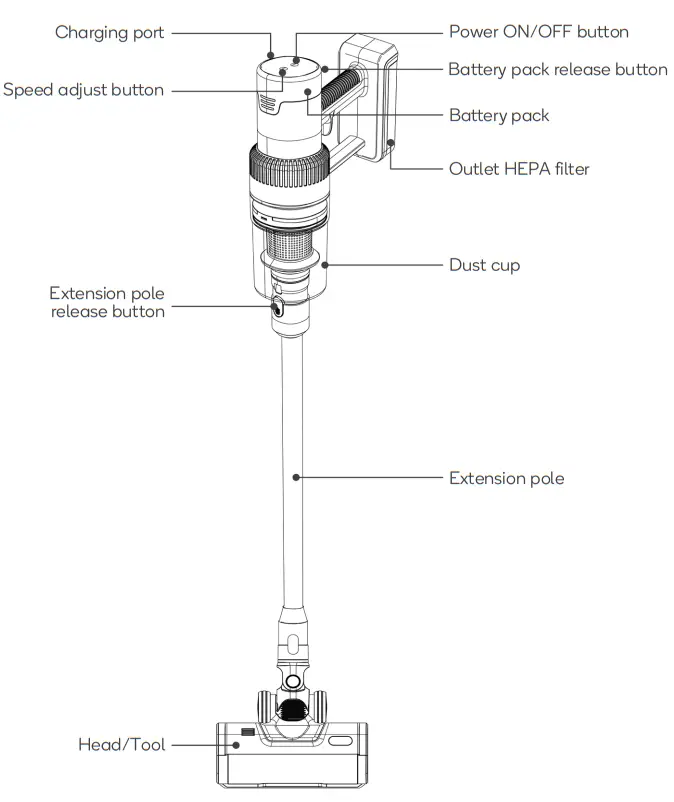 Charging port
Power ON/OFF button
Battery pack release button
Speed adjust button
Battery pack
Outlet HEPA filter
Dust cup
Extension pole release button
Extension pole
Head/Tool