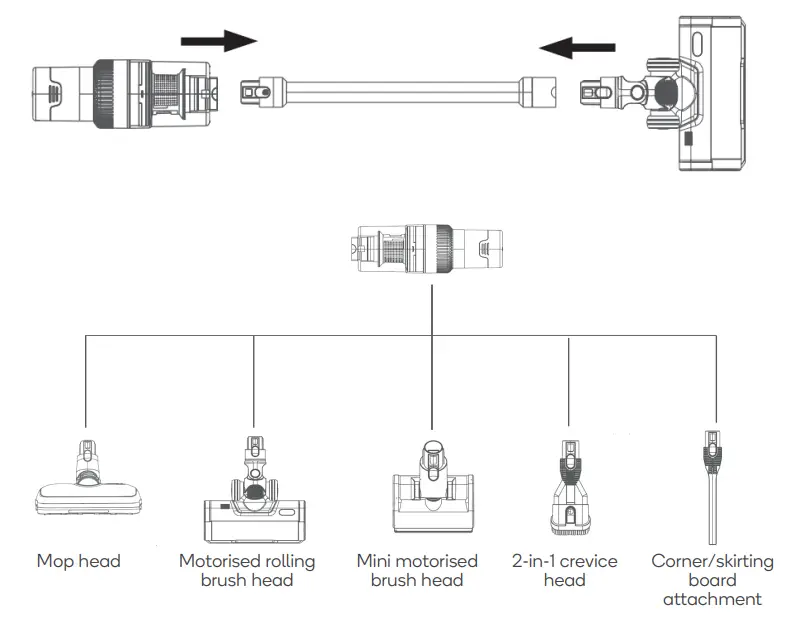 Mop head

Motorised rolling brush head

Mini motorised brush head

2-in-1 crevice head

Corner/skirting board attachment