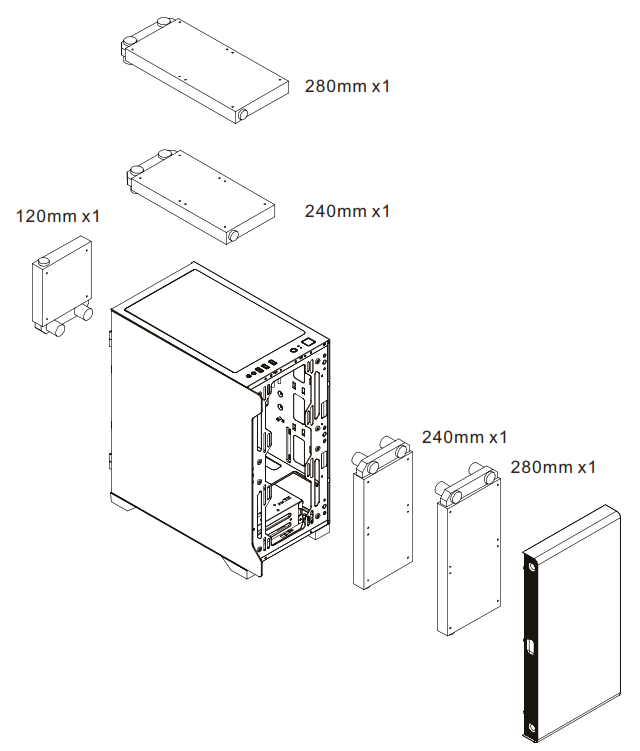 280mm x1

240mm x1

120mm x1

240mm x1

280mm x1