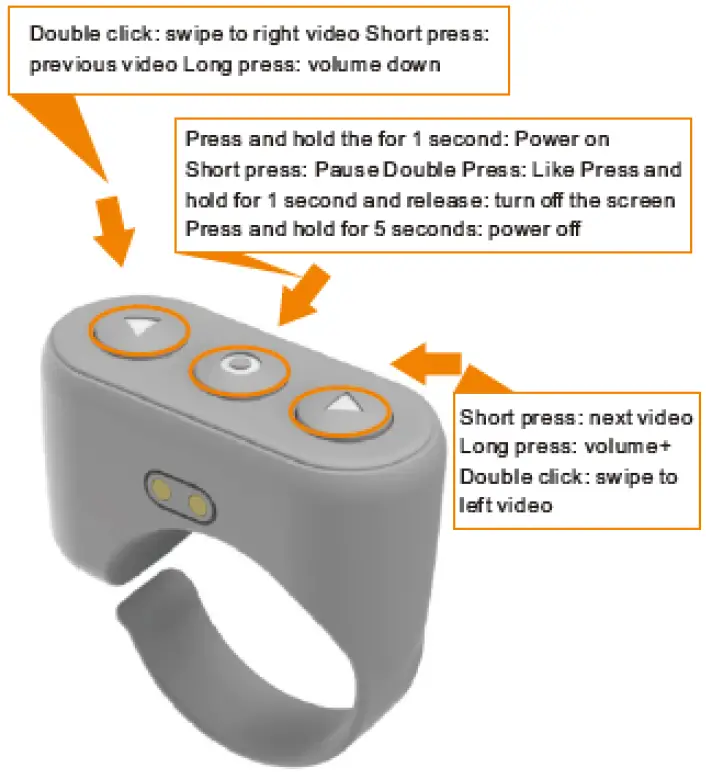 Double click: swipe to right video Short press: previous video Long press: volume down

Press and hold the for 1 second: Power on Short press: Pause Double Press: Like Press and hold for 1 second and release: turn off the screen Press and hold for 5 seconds: power off

Short press: next video Long press: volume+ Double click: swipe to left video