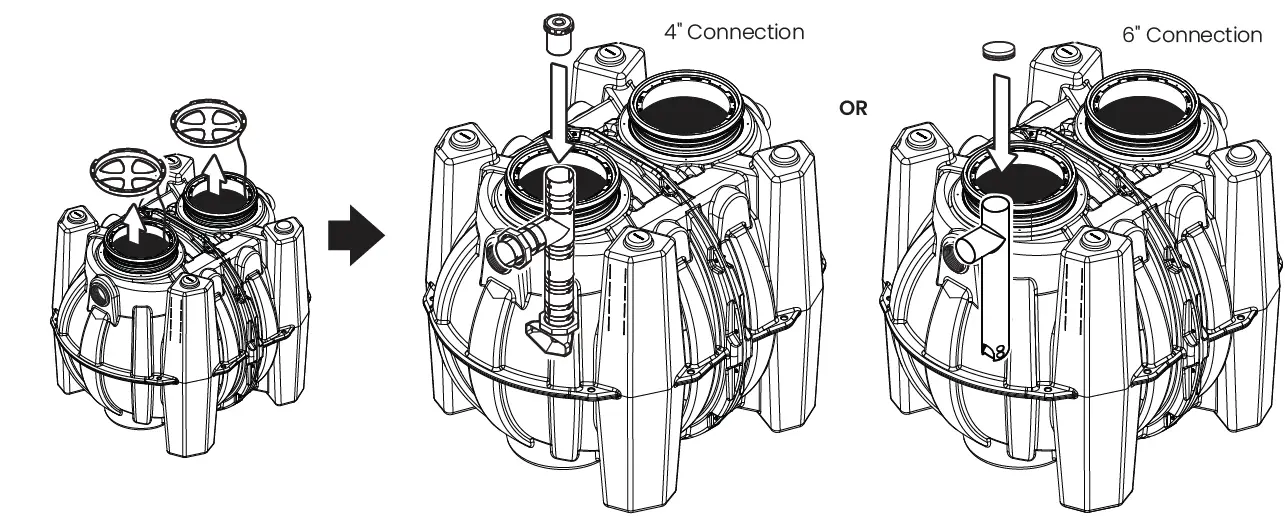 4" Connection

OR

6" Connection