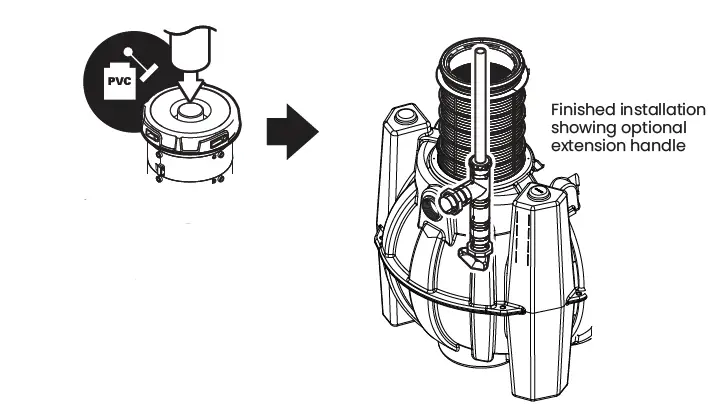 PVC

Finished installation showing optional extension handle