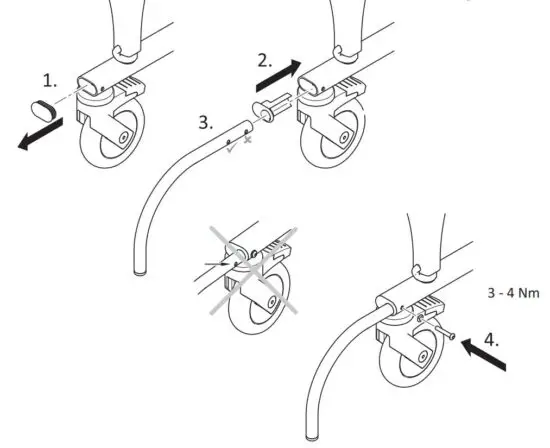 1.

2.

3.

3 - 4 Nm

4.