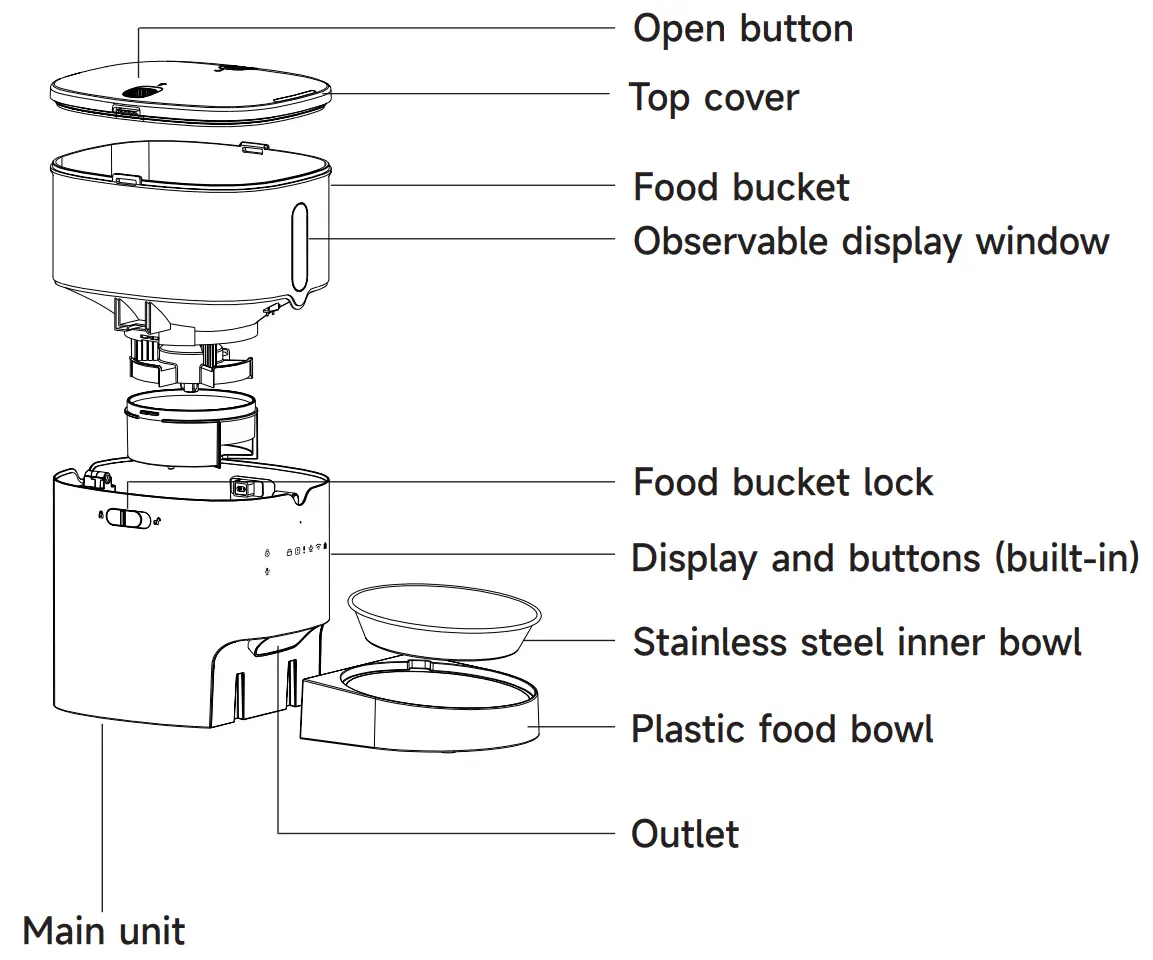 Open button
Top cover
Food bucket
Observable display window
Food bucket lock
Display and buttons (built-in)
Stainless steel inner bowl
Plastic food bowl
Outlet
Main unit