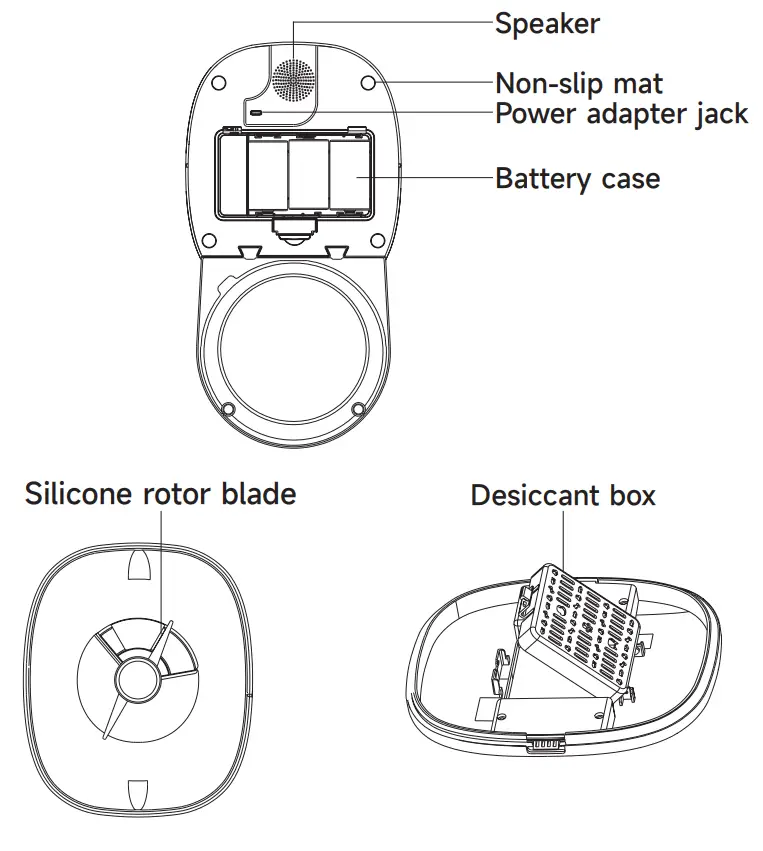 Speaker
Non-slip mat
Power adapter jack
Battery case

Silicone rotor blade

Desiccant box