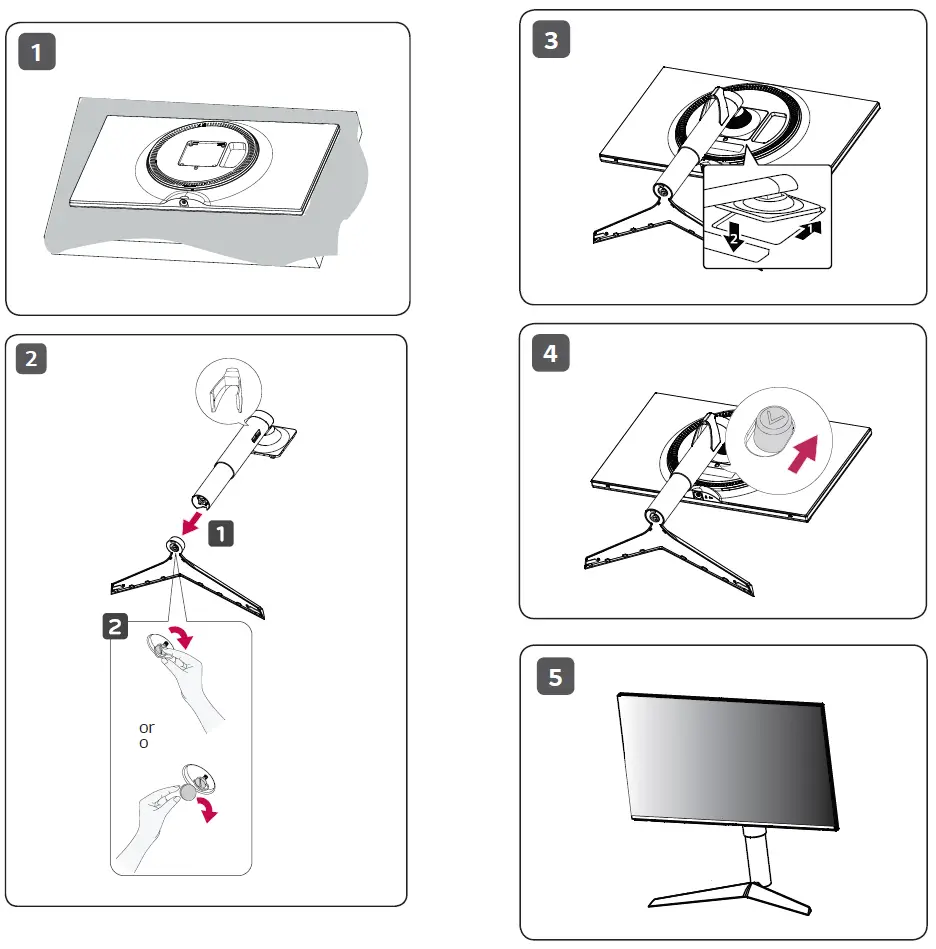 1

2

1

2

or
o

3

2

1

4

5